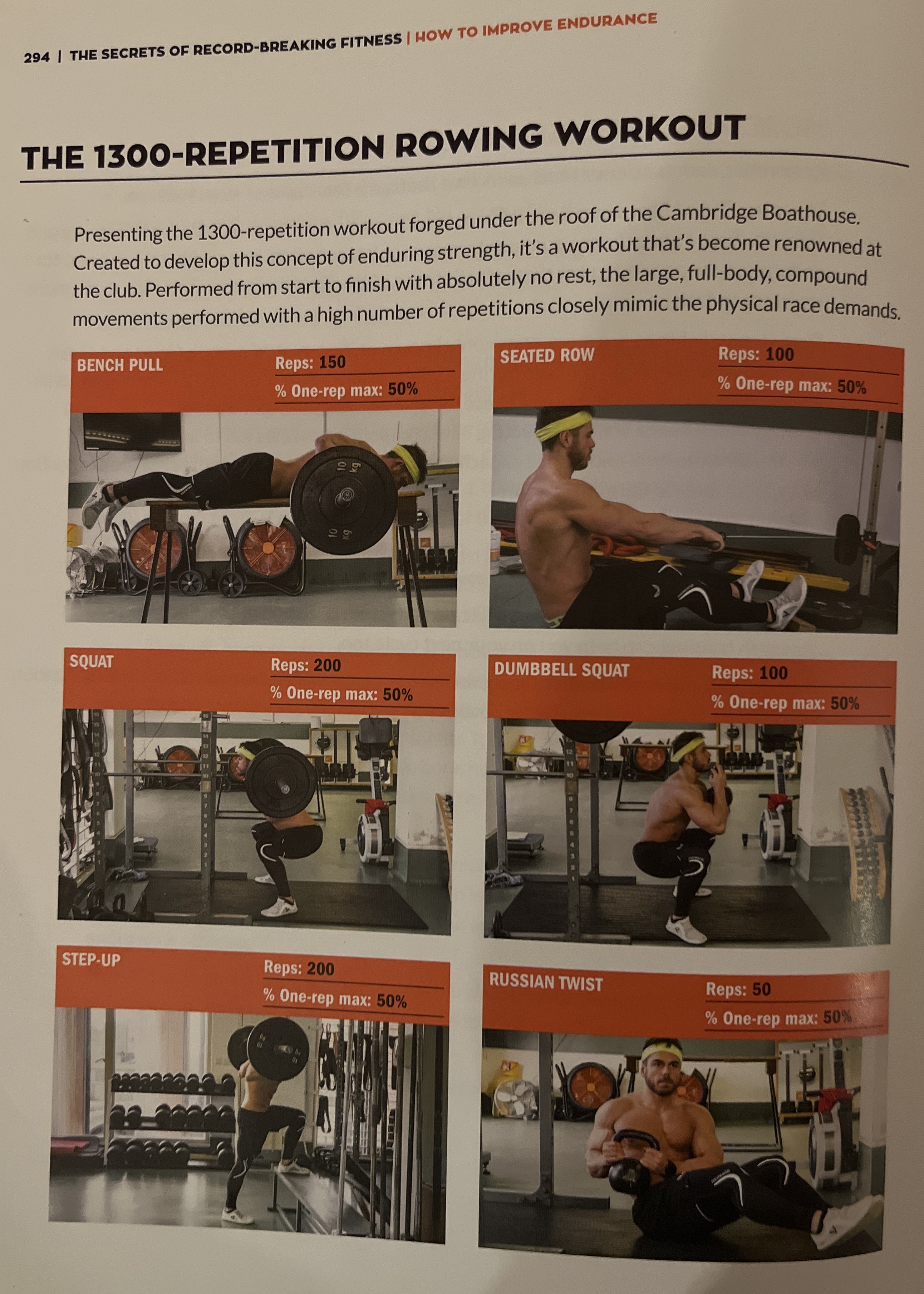 294 | THE SECRETS OF RECORD-BREAKING FITNESS | HOW TO IMPROVE ENDURANCE

THE 1300-REPETITION ROWING WORKOUT

Presenting the 1300-repetition workout forged under the roof of the Cambridge Boathouse. Created to develop this concept of enduring strength, it's a workout that's become renowned at the club. Performed from start to finish with absolutely no rest, the large, full-body, compound movements performed with a high number of repetitions closely mimic the physical race demands.

BENCH PULL
Reps: 150
% One-rep max: 50%

10 kg
10 kg

SEATED ROW
Reps: 100
% One-rep max: 50%

SQUAT
Reps: 200
% One-rep max: 50%

DUMBBELL SQUAT
Reps: 100
% One-rep max: 50%

STEP-UP
Reps: 200
% One-rep max: 50%

RUSSIAN TWIST
Reps: 50
% One-rep max: 50%